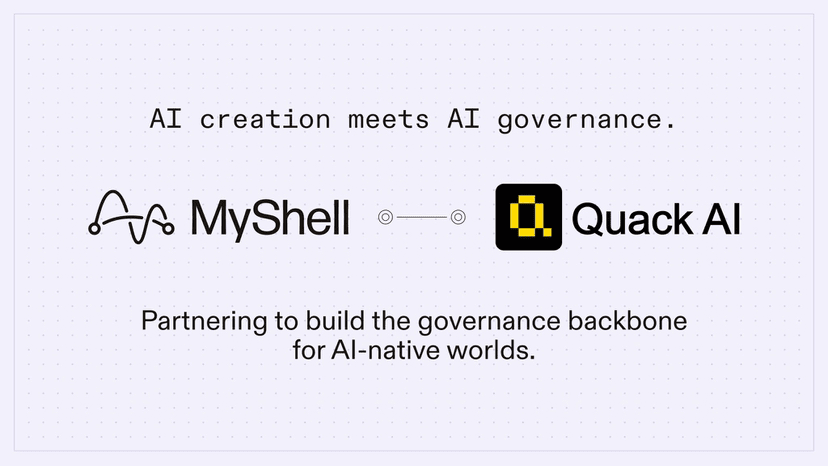 AI creation meets AI governance.

MyShell

Quack AI

Partnering to build the governance backbone for AI-native worlds.